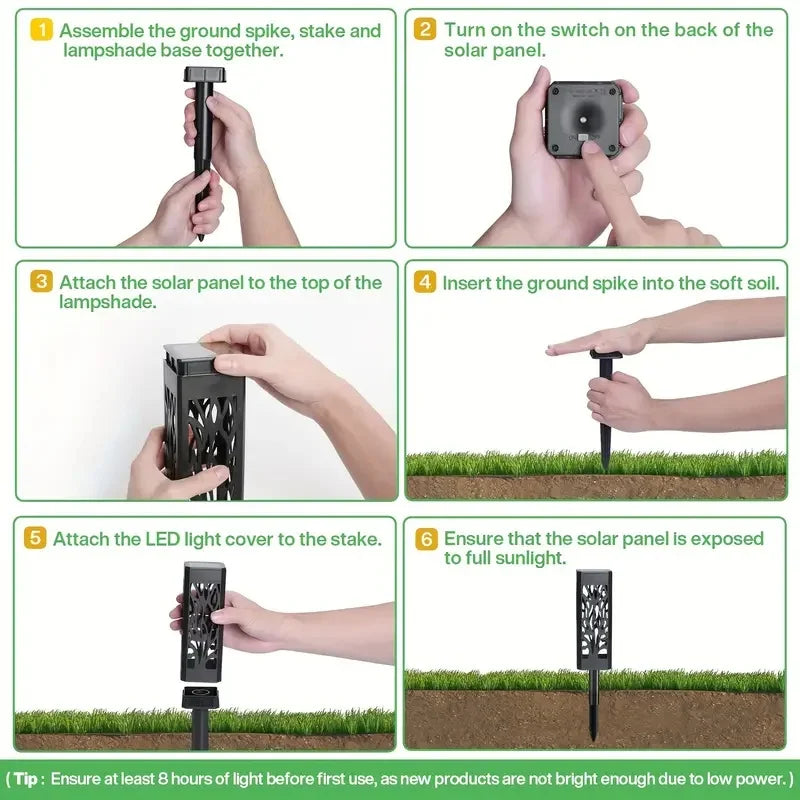 1 Assemble the ground spike, stake and lampshade base together.

2 Turn on the switch on the back of the solar panel.

3 Attach the solar panel to the top of the lampshade.

4 Insert the ground spike into the soft soil.

5 Attach the LED light cover to the stake.

6 Ensure that the solar panel is exposed to full sunlight.

( Tip : Ensure at least 8 hours of light before first use, as new products are not bright enough due to low power. )