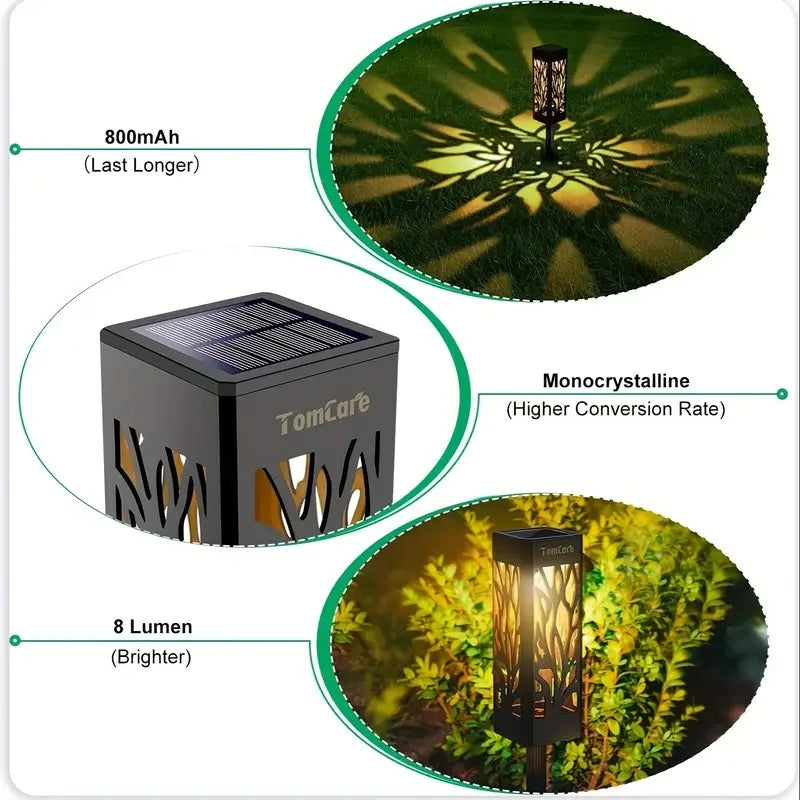 800mAh
(Last Longer)

TomCare

Monocrystalline
(Higher Conversion Rate)

TomCare

8 Lumen
(Brighter)