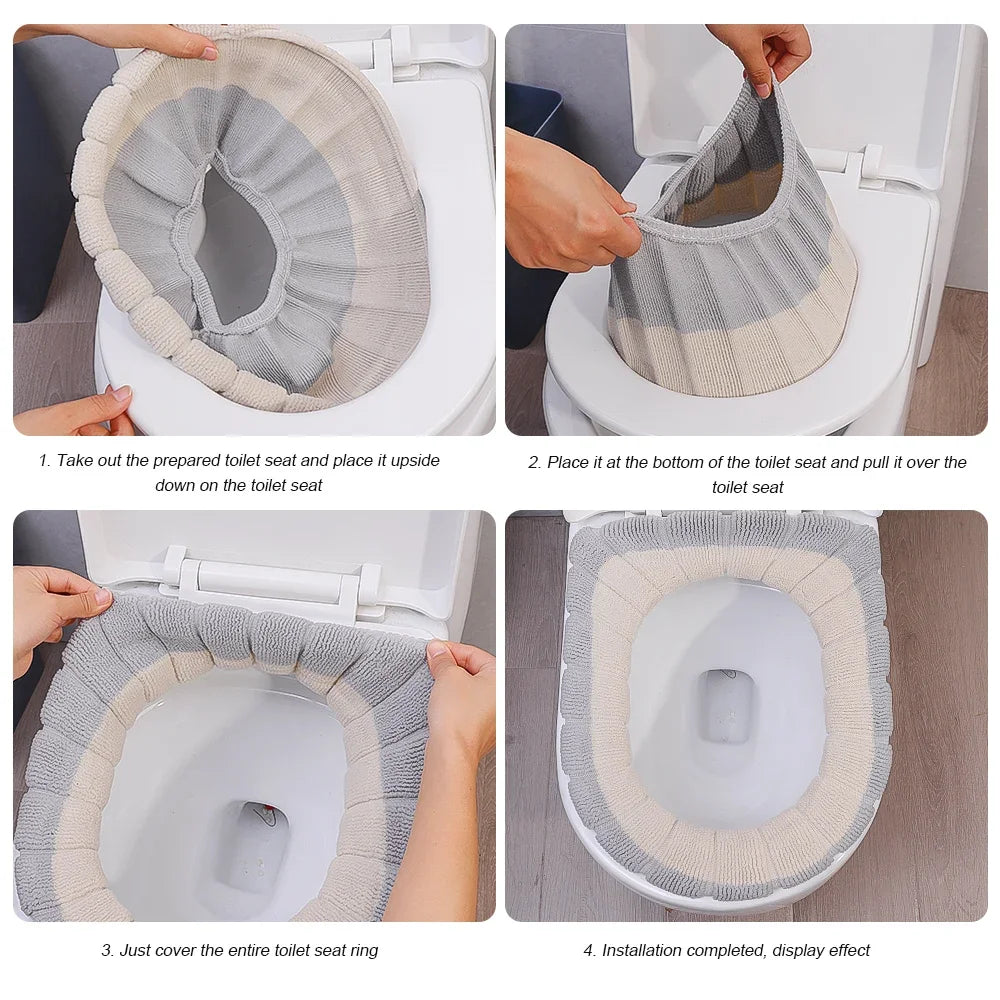 1. Take out the prepared toilet seat and place it upside down on the toilet seat

2. Place it at the bottom of the toilet seat and pull it over the toilet seat

3. Just cover the entire toilet seat ring

4. Installation completed, display effect