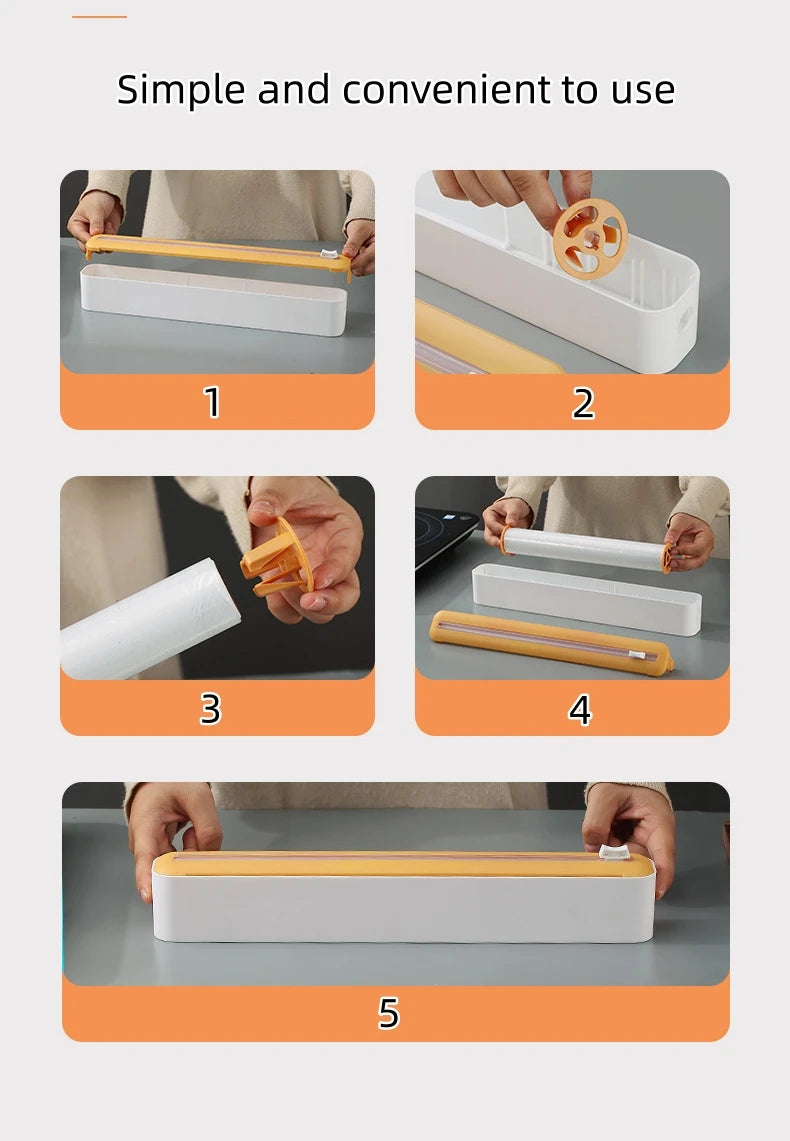 Simple and convenient to use

1

2

3

4

5